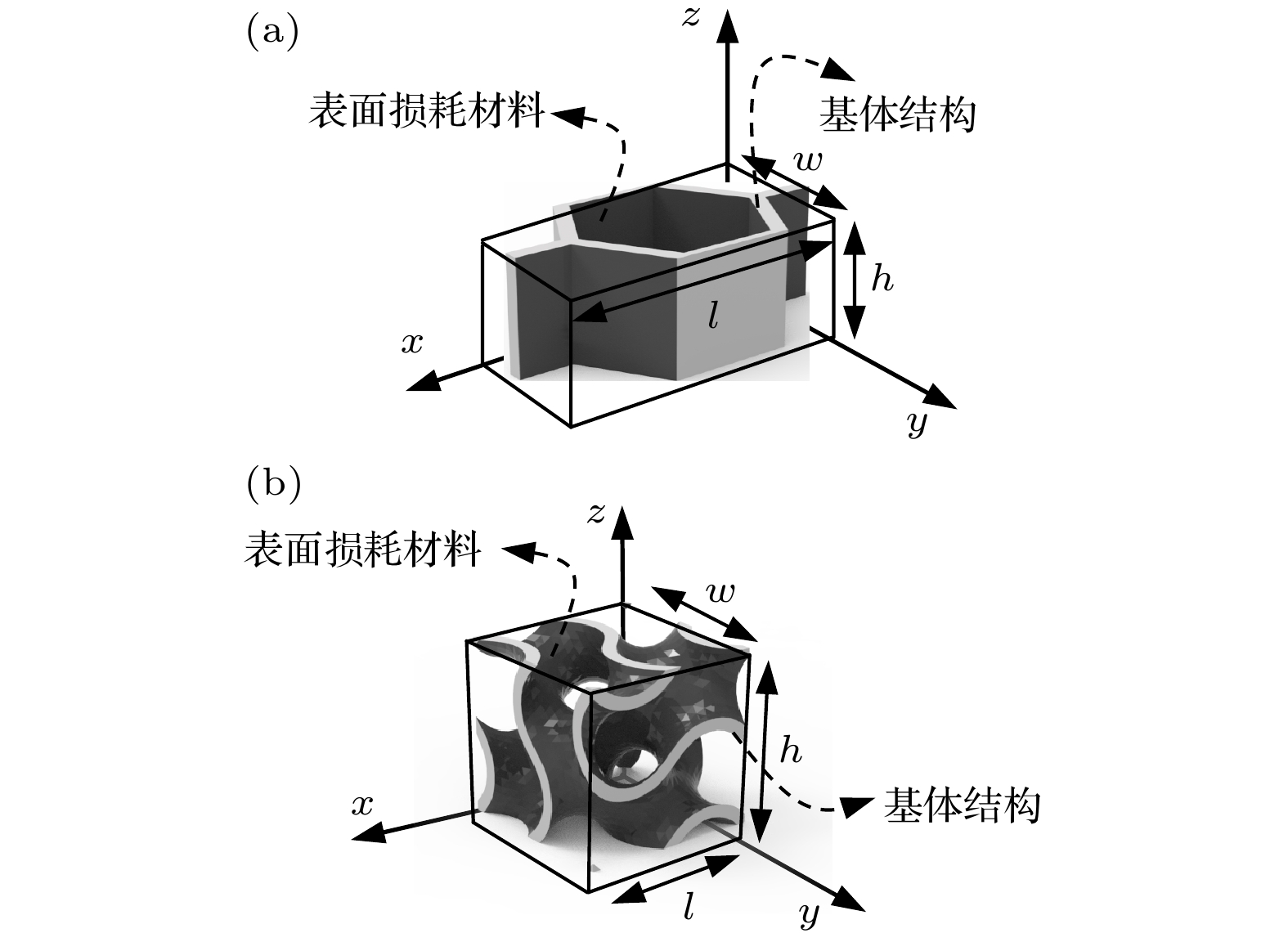 (a)

$z$

表面损耗材料

基体结构

$w$

$h$

$l$

$x$

$y$

(b)

$z$

表面损耗材料

$w$

$h$

基体结构

$x$

$l$

$y$